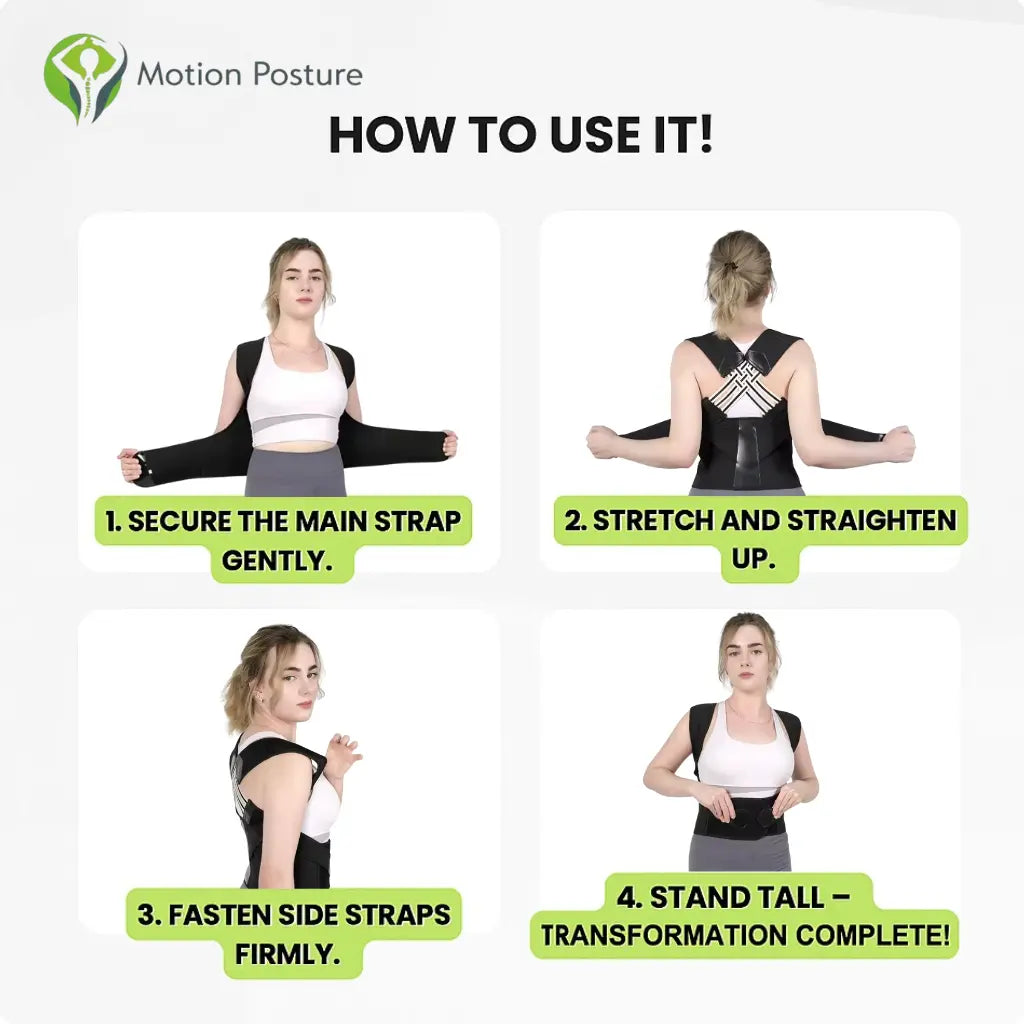 Motion Posture

HOW TO USE IT!

1. SECURE THE MAIN STRAP GENTLY.

2. STRETCH AND STRAIGHTEN UP.

3. FASTEN SIDE STRAPS FIRMLY.

4. STAND TALL – TRANSFORMATION COMPLETE!